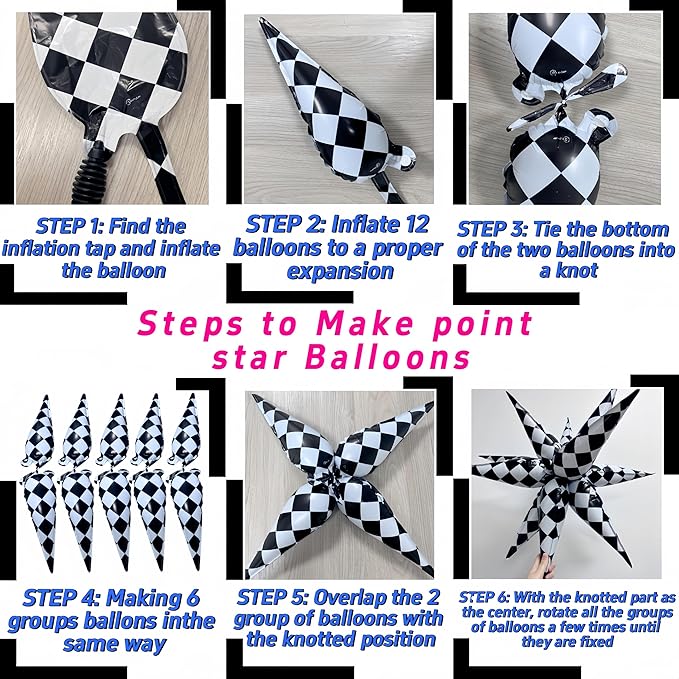 STEP 1: Find the inflation tap and inflate the balloon

STEP 2: Inflate 12 balloons to a proper expansion

STEP 3: Tie the bottom of the two balloons into a knot

Steps to Make point star Balloons

STEP 4: Making 6 groups ballons inthe same way

STEP 5: Overlap the 2 group of balloons with the knotted position

STEP 6: With the knotted part as the center, rotate all the groups of balloons a few times until they are fixed